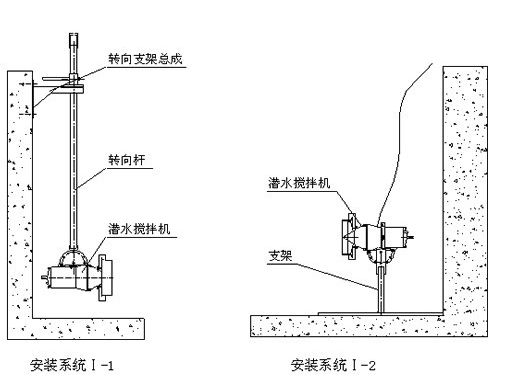 转向支架总成

转向杆

潜水搅拌机

安装系统Ⅰ-1

潜水搅拌机

支架

安装系统Ⅰ-2